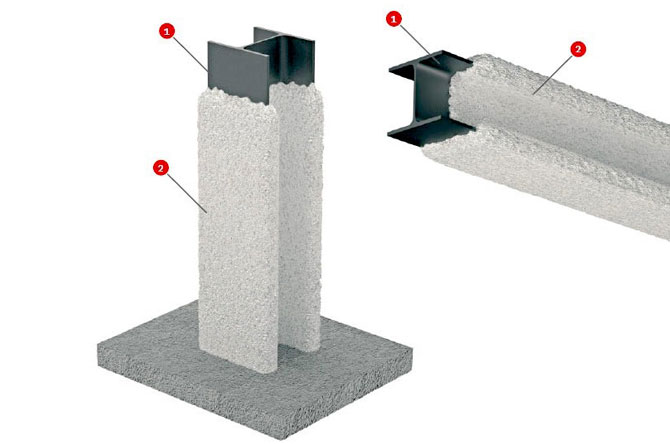 1
2
1
2